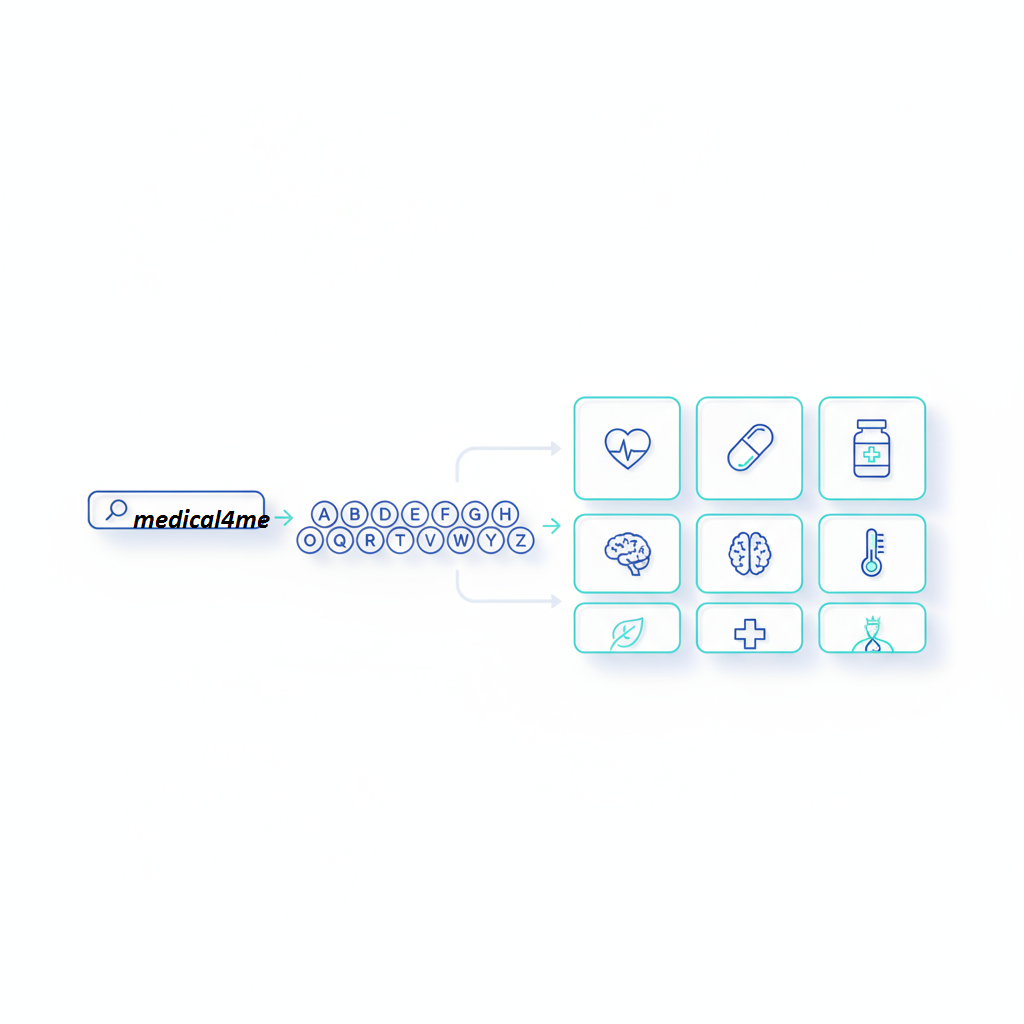 medical4me

A B D E F G H
O Q R T V W Y Z