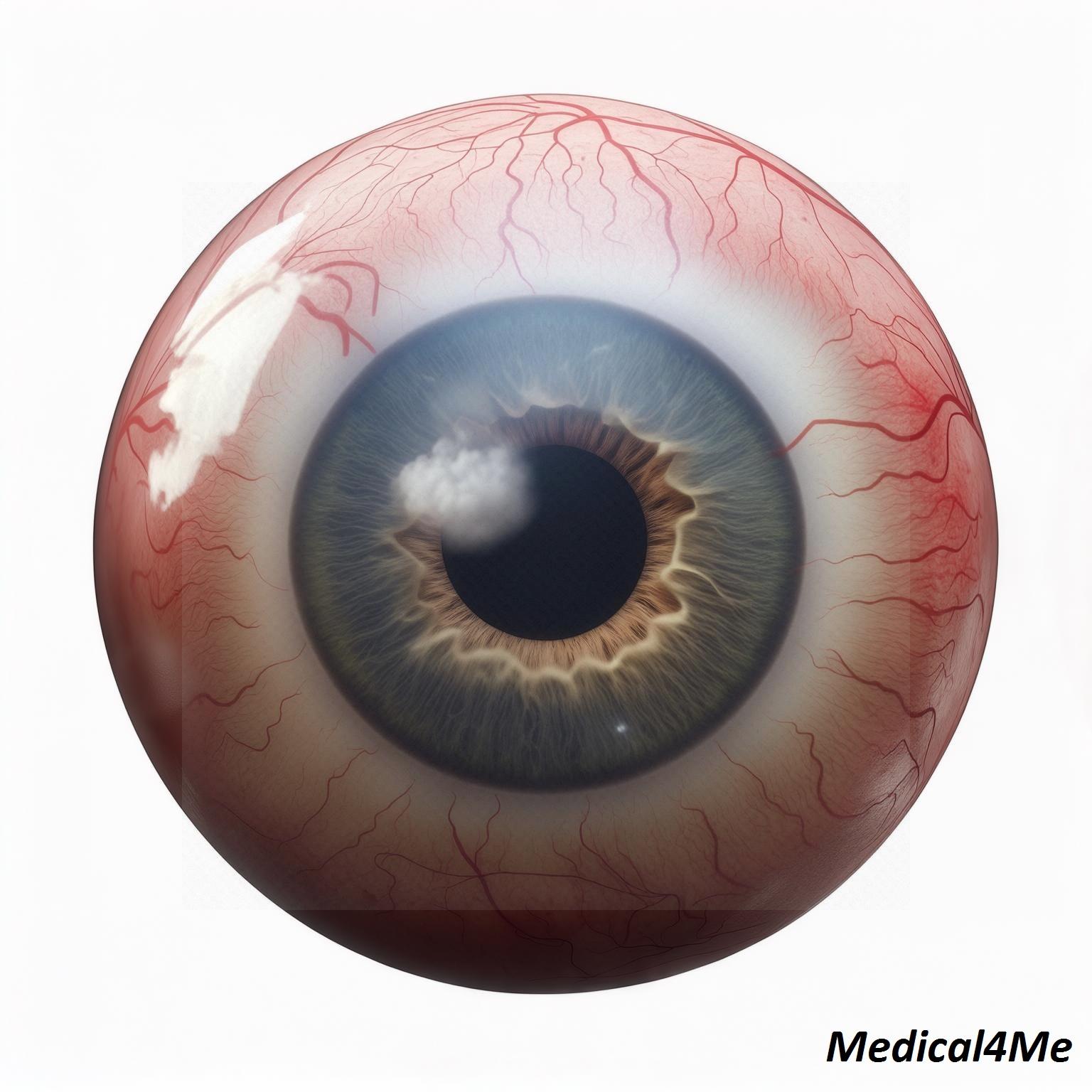 Medical4Me