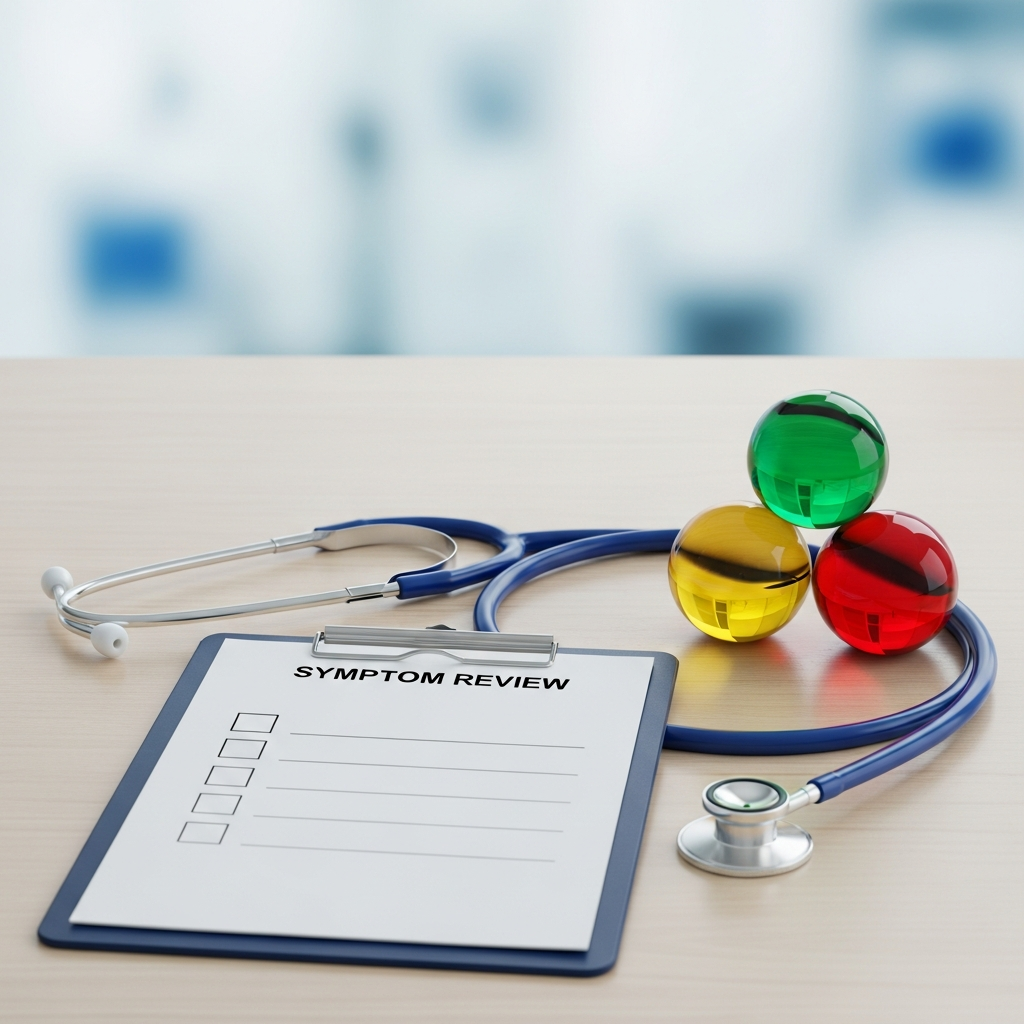 SYMPTOM REVIEW